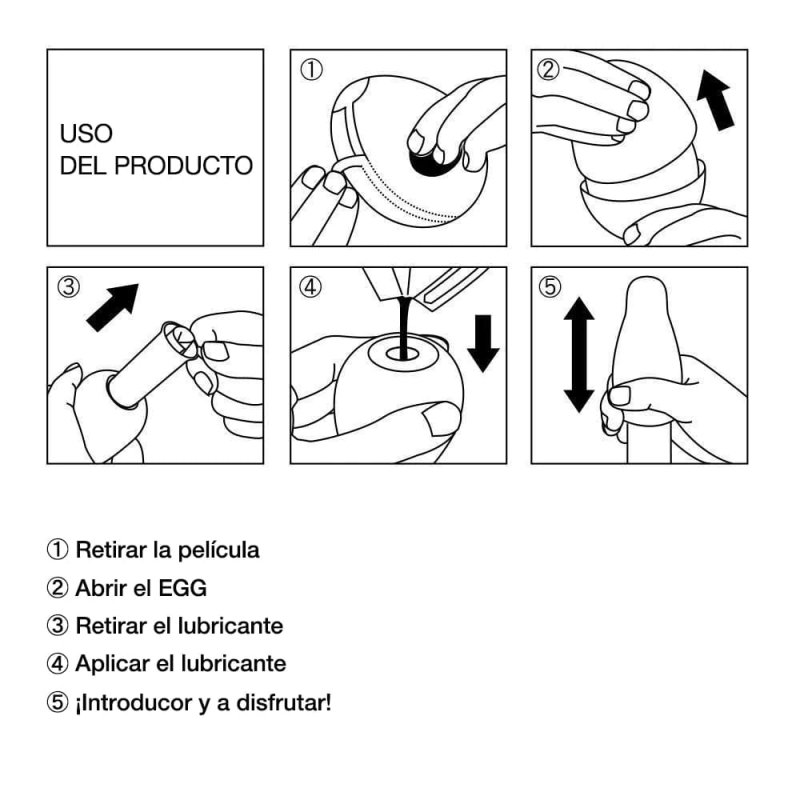 USO
DEL PRODUCTO

①

②

③

④

⑤

① Retirar la película
② Abrir el EGG
③ Retirar el lubricante
④ Aplicar el lubricante
⑤ ¡Introducor y a disfrutar!